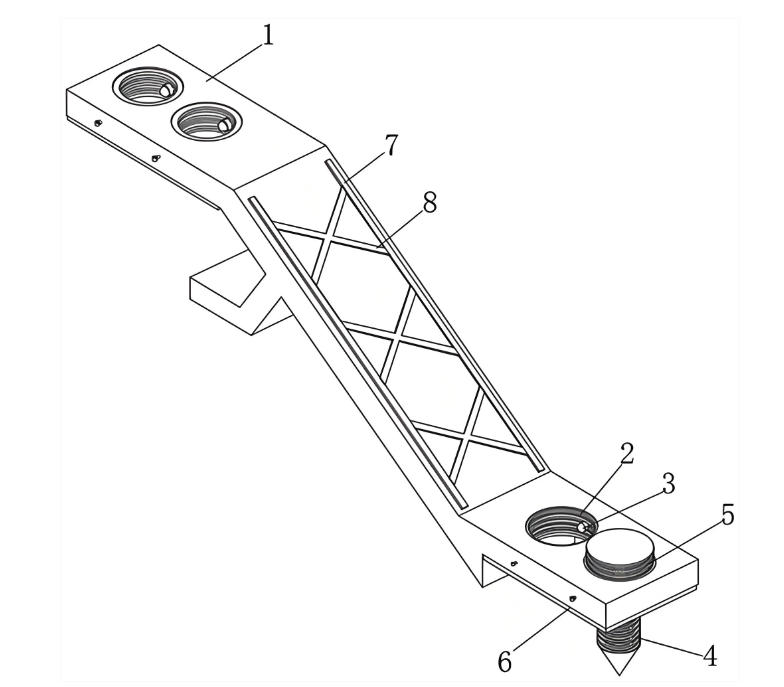 1
7
8
2
3
5
6
4